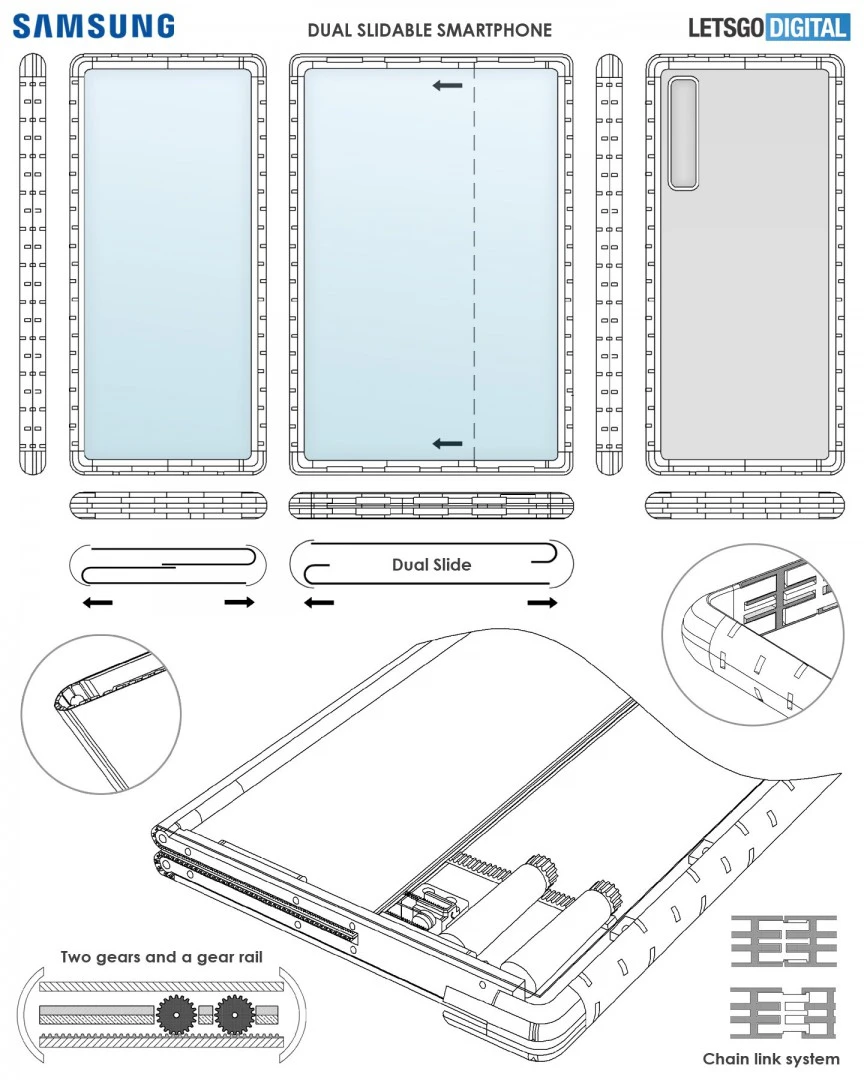 SAMSUNG

DUAL SLIDABLE SMARTPHONE

LETSGO DIGITAL

Dual Slide

Two gears and a gear rail

Chain link system